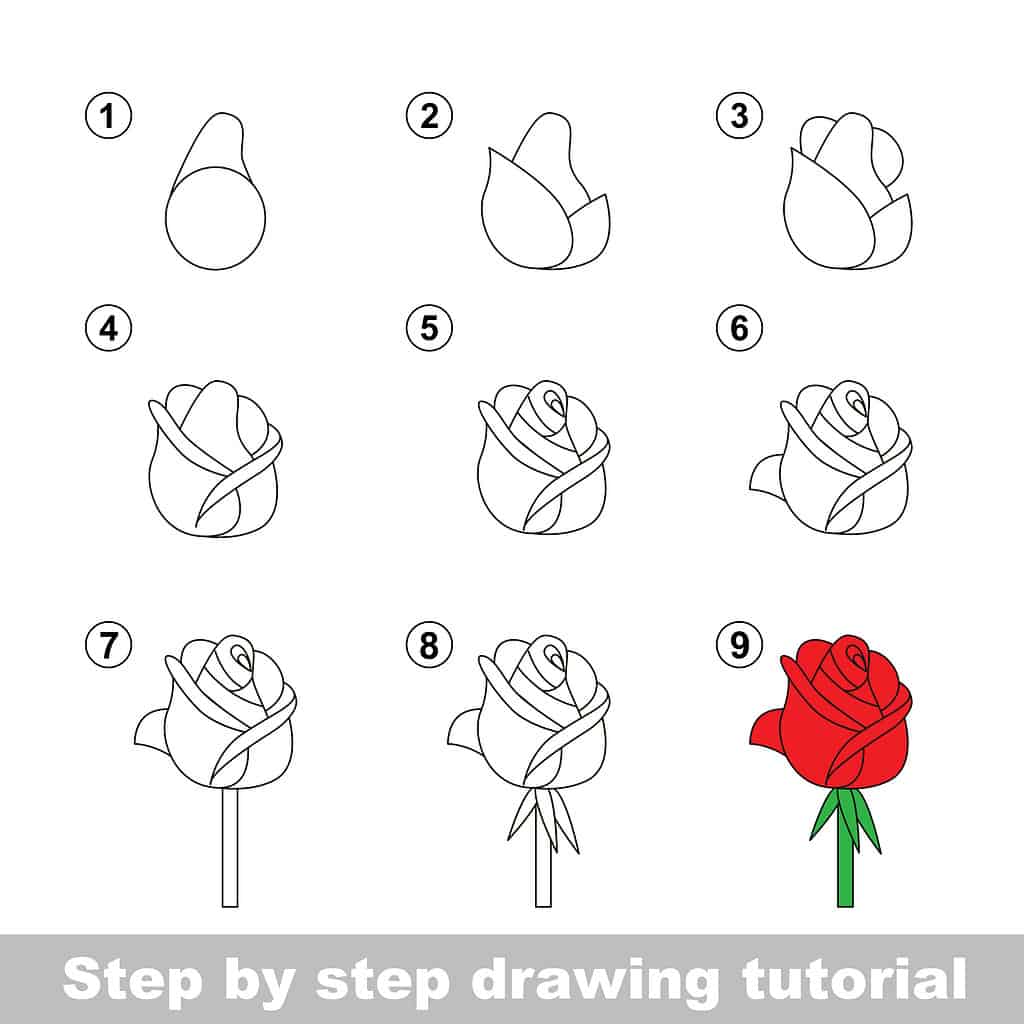 1

2

3

4

5

6

7

8

9

Step by step drawing tutorial