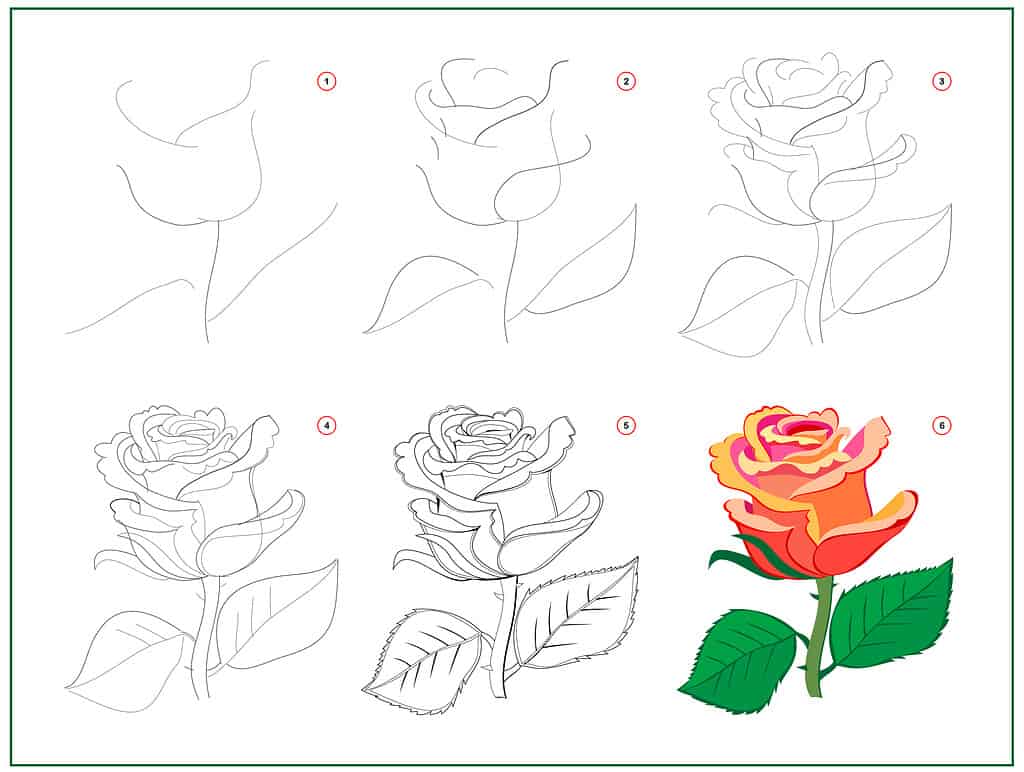 1
2
3
4
5
6